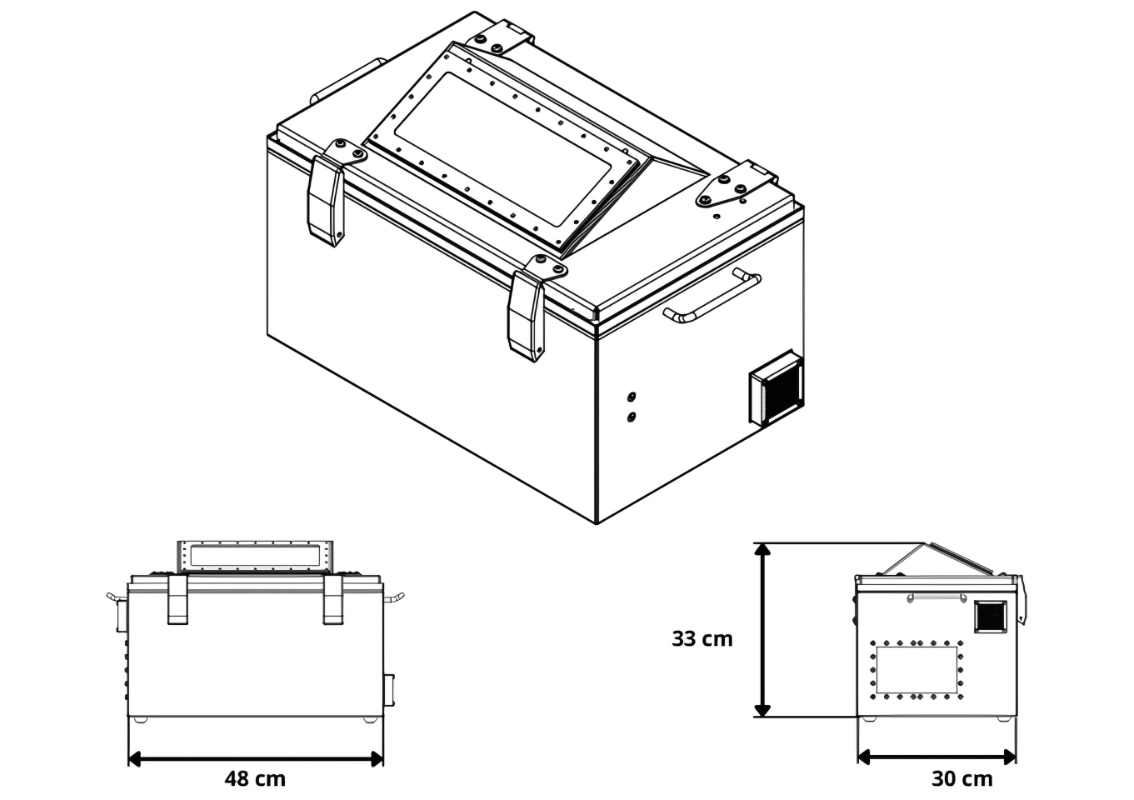 33 cm

48 cm

30 cm